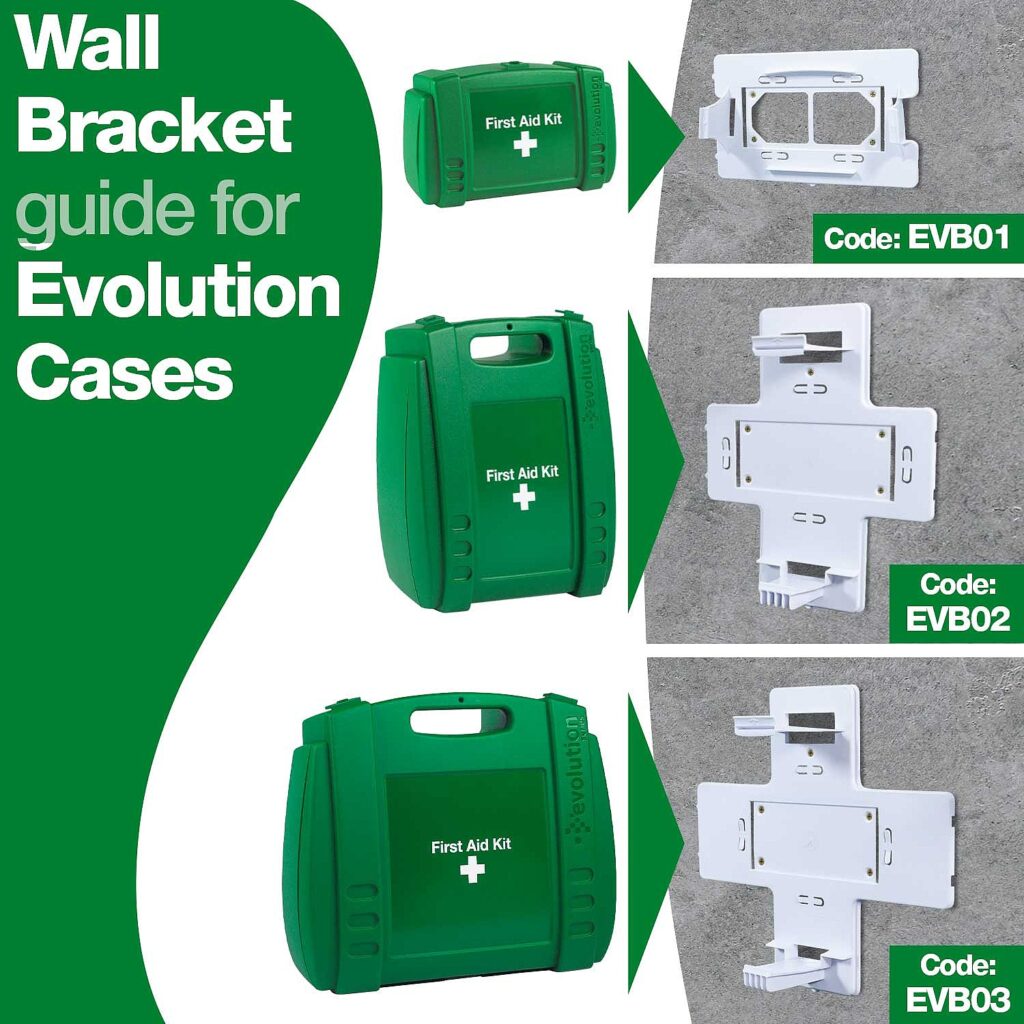 Wall Bracket guide for Evolution Cases

First Aid Kit
evolution

Code: EVB01

First Aid Kit
evolution

Code: EVB02

First Aid Kit
evolution

Code: EVB03